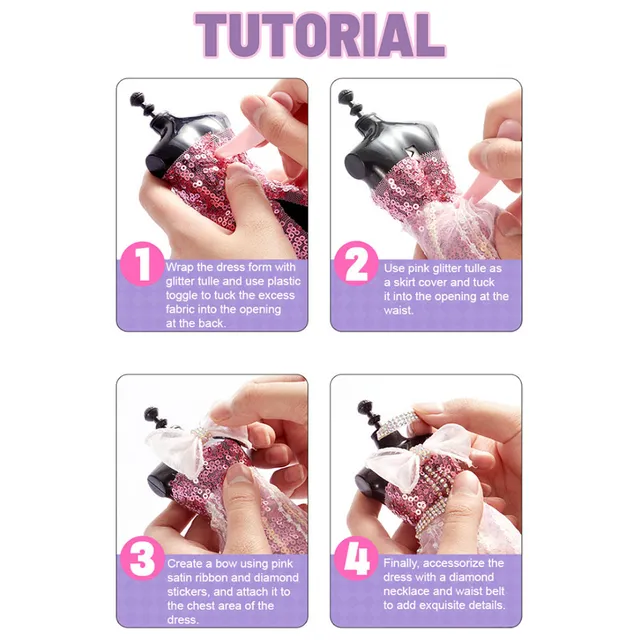 TUTORIAL

1 Wrap the dress form with glitter tulle and use plastic toggle to tuck the excess fabric into the opening at the back.

2 Use pink glitter tulle as a skirt cover and tuck it into the opening at the waist.

3 Create a bow using pink satin ribbon and diamond stickers, and attach it to the chest area of the dress.

4 Finally, accessorize the dress with a diamond necklace and waist belt to add exquisite details.